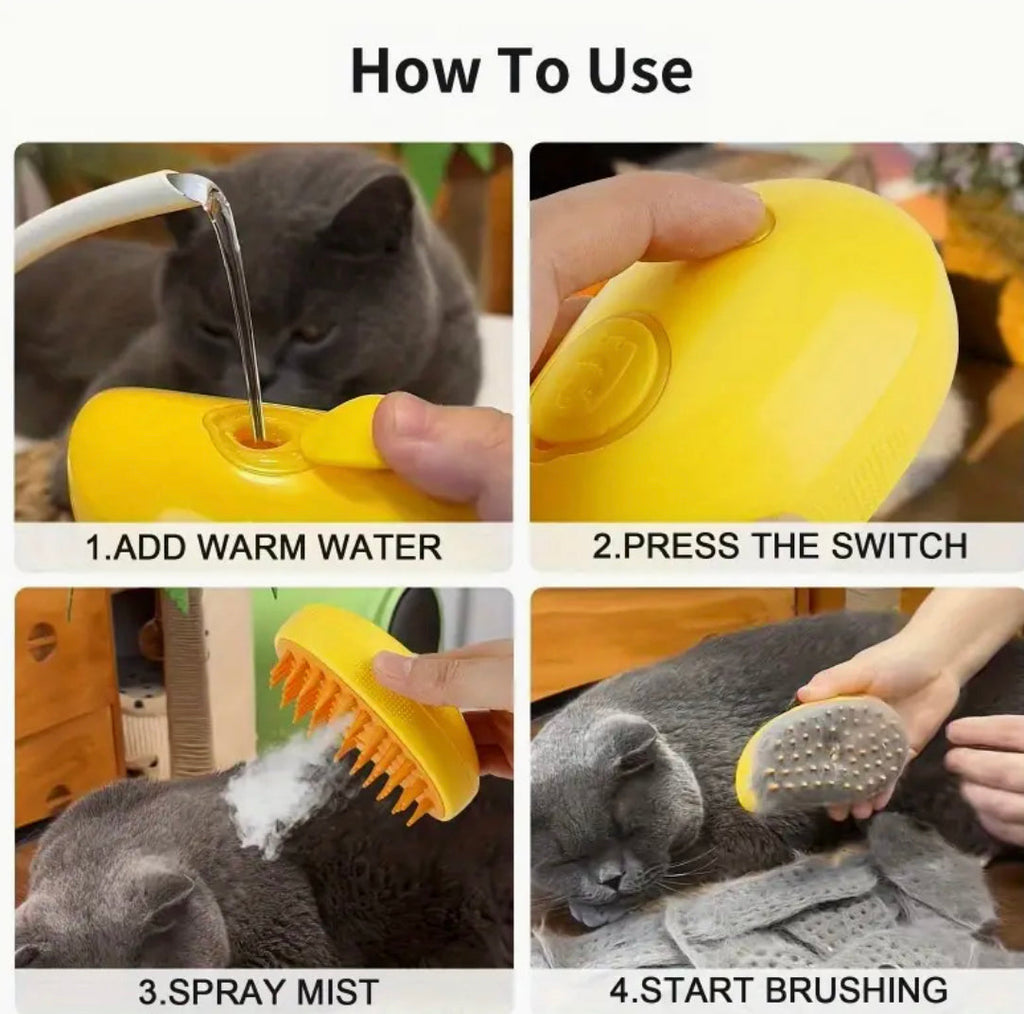 How To Use

1.ADD WARM WATER

2.PRESS THE SWITCH

3.SPRAY MIST

4.START BRUSHING